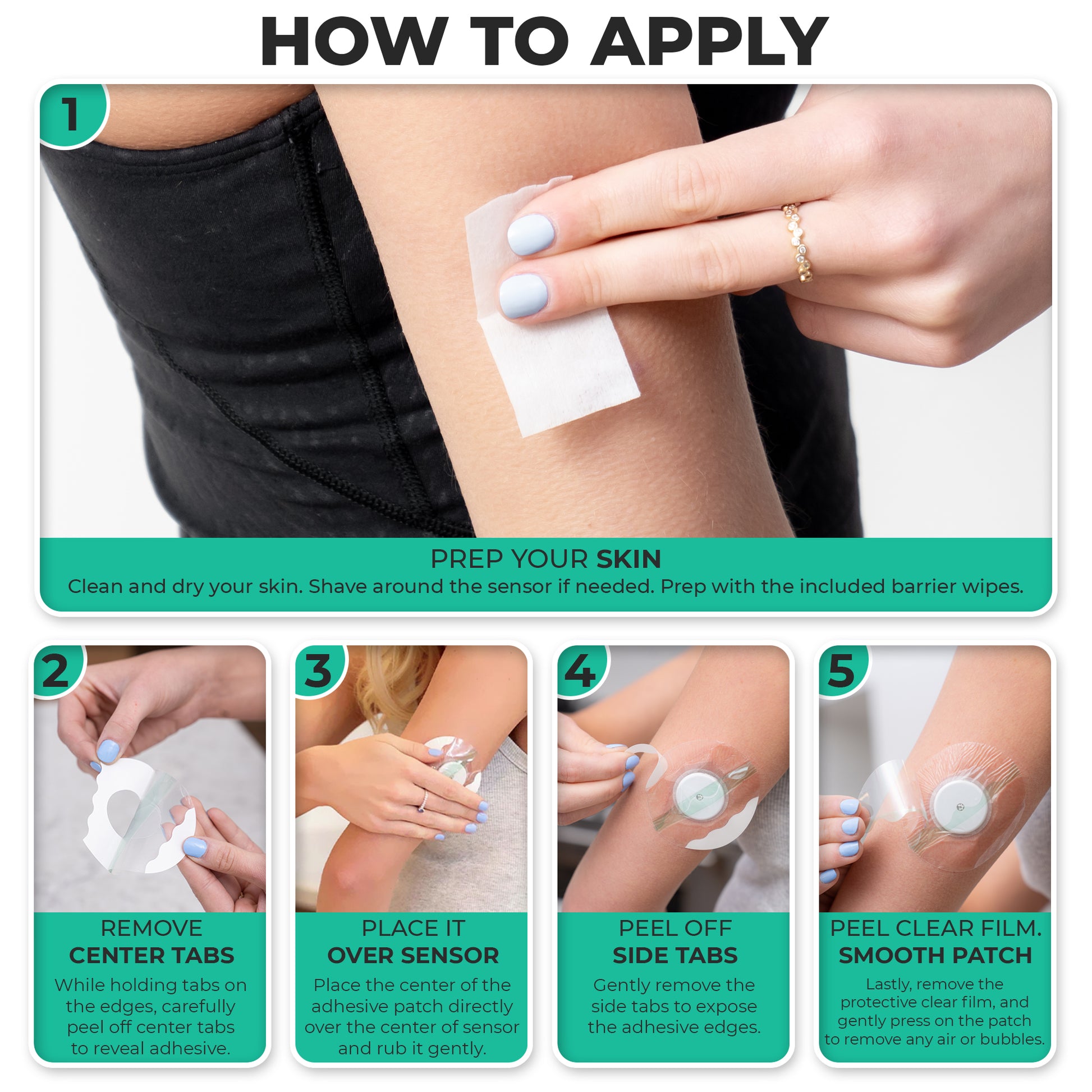 HOW TO APPLY

1

PREP YOUR SKIN
Clean and dry your skin. Shave around the sensor if needed. Prep with the included barrier wipes.

2

REMOVE
CENTER TABS
While holding tabs on the edges, carefully peel off center tabs to reveal adhesive.

3

PLACE IT
OVER SENSOR
Place the center of the adhesive patch directly over the center of sensor and rub it gently.

4

PEEL OFF
SIDE TABS
Gently remove the side tabs to expose the adhesive edges.

5

PEEL CLEAR FILM.
SMOOTH PATCH
Lastly, remove the protective clear film, and gently press on the patch to remove any air or bubbles.