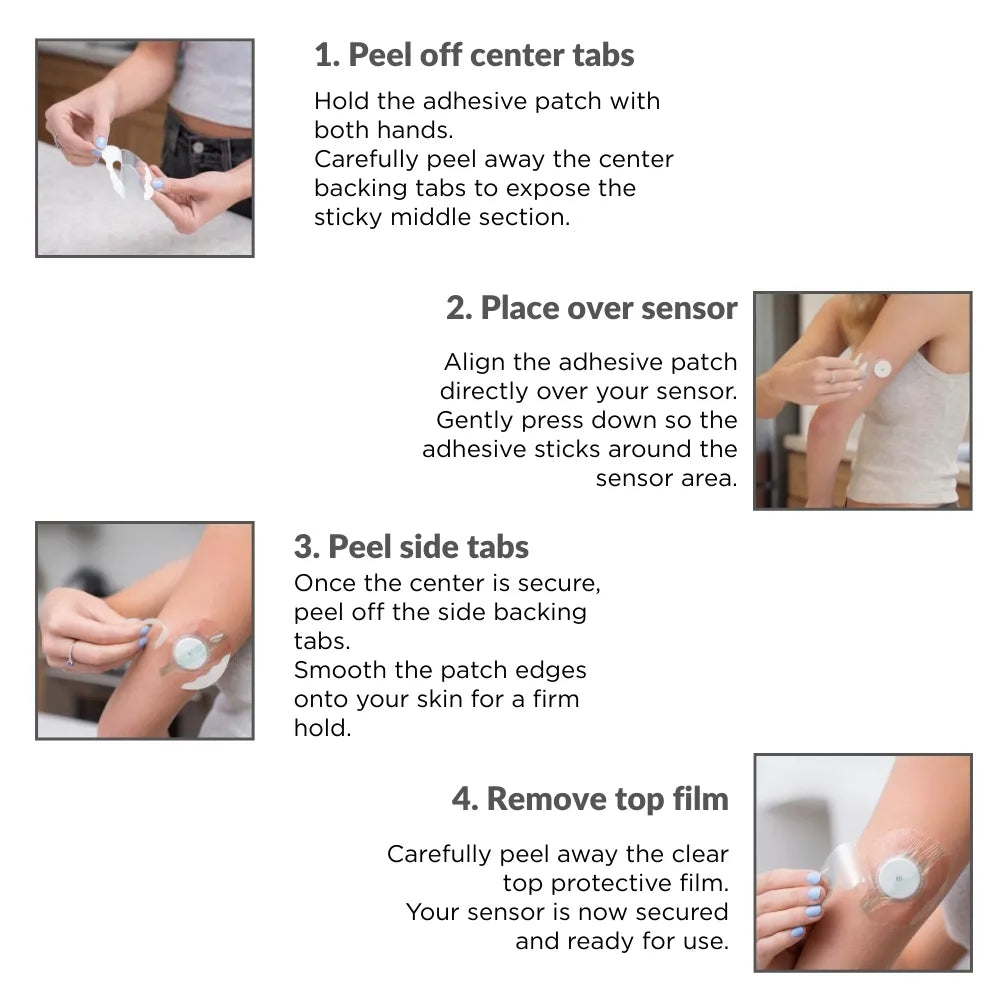 1. Peel off center tabs

Hold the adhesive patch with both hands.
Carefully peel away the center backing tabs to expose the sticky middle section.

2. Place over sensor

Align the adhesive patch directly over your sensor.
Gently press down so the adhesive sticks around the sensor area.

3. Peel side tabs

Once the center is secure, peel off the side backing tabs.
Smooth the patch edges onto your skin for a firm hold.

4. Remove top film

Carefully peel away the clear top protective film.
Your sensor is now secured and ready for use.